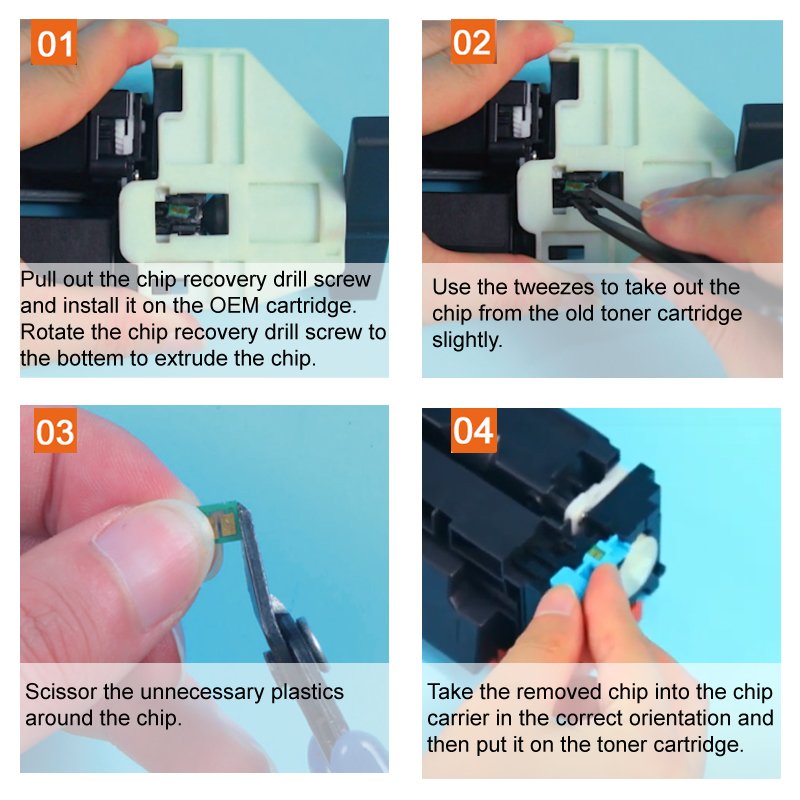 01

Pull out the chip recovery drill screw and install it on the OEM cartridge. Rotate the chip recovery drill screw to the bottom to extrude the chip.

02

Use the tweezes to take out the chip from the old toner cartridge slightly.

03

Scissor the unnecessary plastics around the chip.

04

Take the removed chip into the chip carrier in the correct orientation and then put it on the toner cartridge.