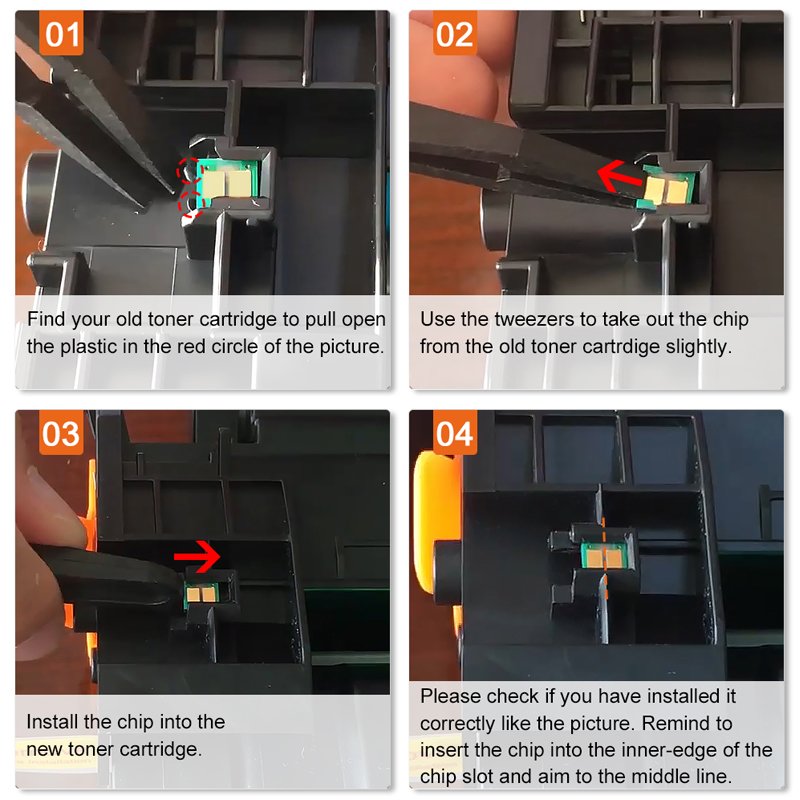 01

Find your old toner cartridge to pull open the plastic in the red circle of the picture.

02

Use the tweezers to take out the chip from the old toner cartrdige slightly.

03

Install the chip into the new toner cartridge.

04

Please check if you have installed it correctly like the picture. Remind to insert the chip into the inner-edge of the chip slot and aim to the middle line.