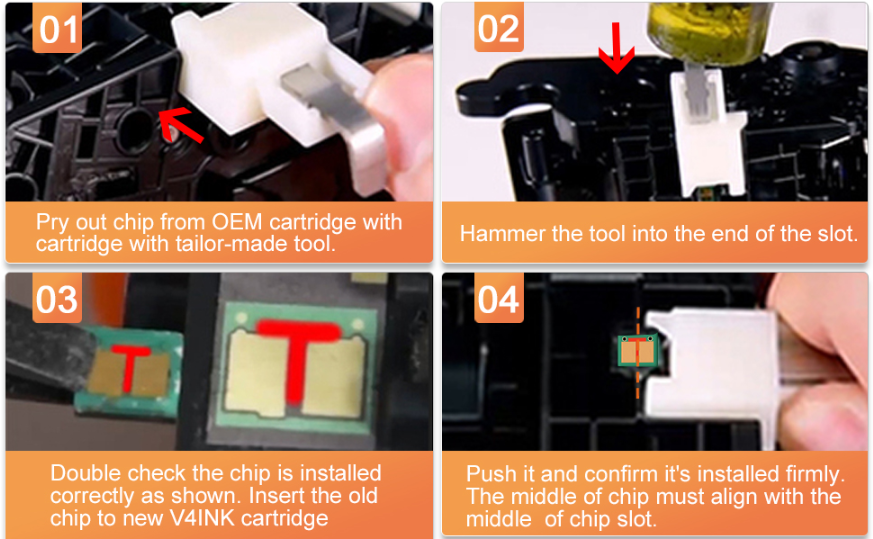 01

Pry out chip from OEM cartridge with cartridge with tailor-made tool.

02

Hammer the tool into the end of the slot.

03

T

T

Double check the chip is installed correctly as shown. Insert the old chip to new V4INK cartridge

04

T

Push it and confirm it's installed firmly. The middle of chip must align with the middle of chip slot.