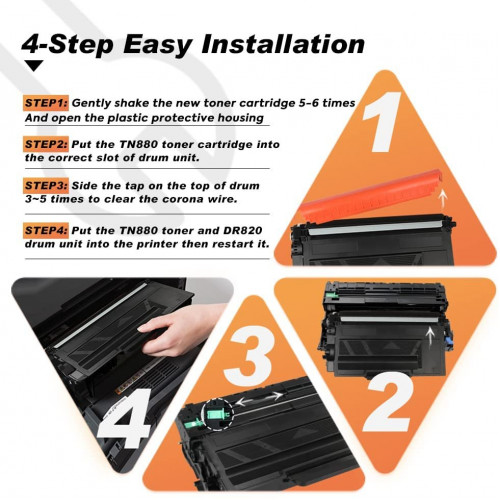 4-Step Easy Installation

STEP1: Gently shake the new toner cartridge 5-6 times And open the plastic protective housing

STEP2: Put the TN880 toner cartridge into the correct slot of drum unit.

STEP3: Side the tap on the top of drum 3~5 times to clear the corona wire.

STEP4: Put the TN880 toner and DR820 drum unit into the printer then restart it.

1

2

3

4