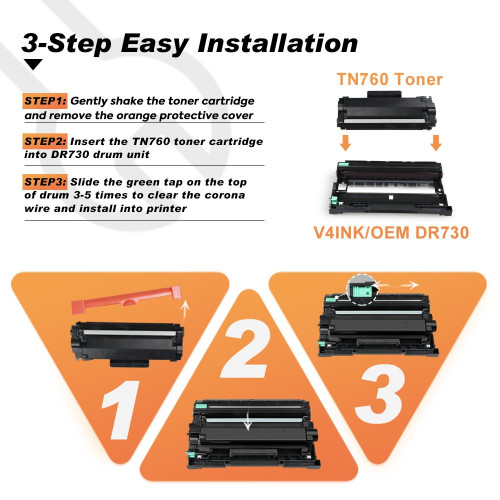 3-Step Easy Installation

STEP1: Gently shake the toner cartridge and remove the orange protective cover

STEP2: Insert the TN760 toner cartridge into DR730 drum unit

STEP3: Slide the green tap on the top of drum 3-5 times to clear the corona wire and install into printer

TN760 Toner

V4INK/OEM DR730

1

2

3