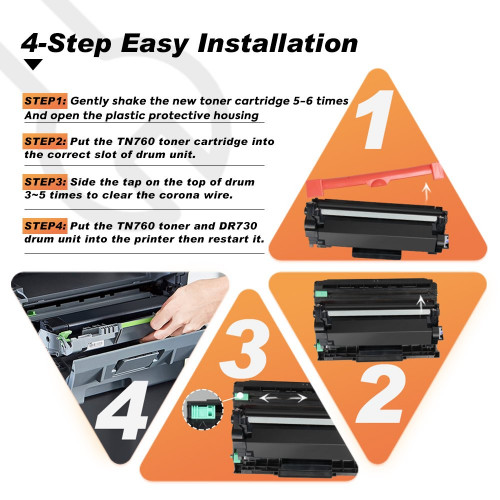 4-Step Easy Installation

STEP1: Gently shake the new toner cartridge 5-6 times And open the plastic protective housing

STEP2: Put the TN760 toner cartridge into the correct slot of drum unit.

STEP3: Side the tap on the top of drum 3~5 times to clear the corona wire.

STEP4: Put the TN760 toner and DR730 drum unit into the printer then restart it.

1

2

3

4