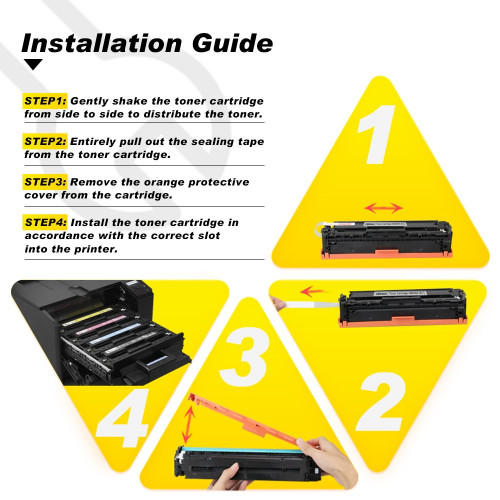 Installation Guide

STEP1: Gently shake the toner cartridge from side to side to distribute the toner.

STEP2: Entirely pull out the sealing tape from the toner cartridge.

STEP3: Remove the orange protective cover from the cartridge.

STEP4: Install the toner cartridge in accordance with the correct slot into the printer.

1

2

3

4